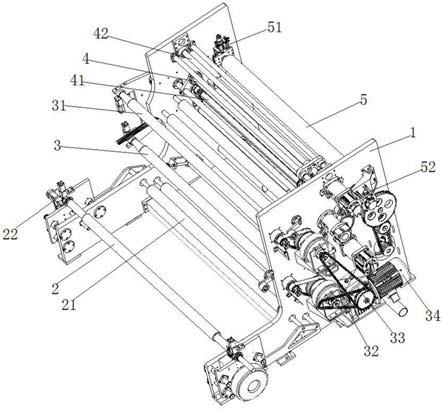 42
51
4
41
31
5
3
1
52
22
2
21
34
33
32