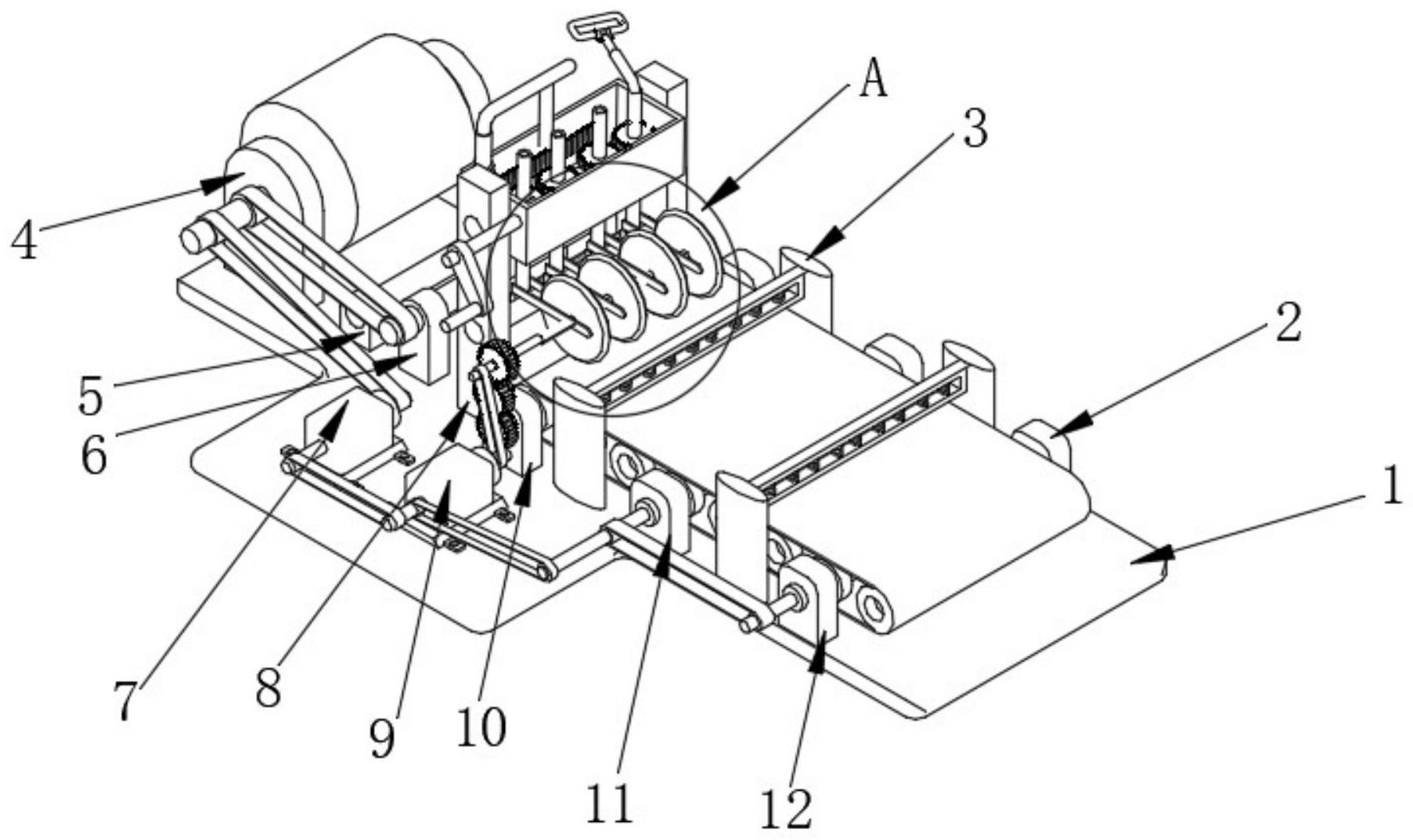 A
3
4
2
5
6
1
7
8
9
10
11
12